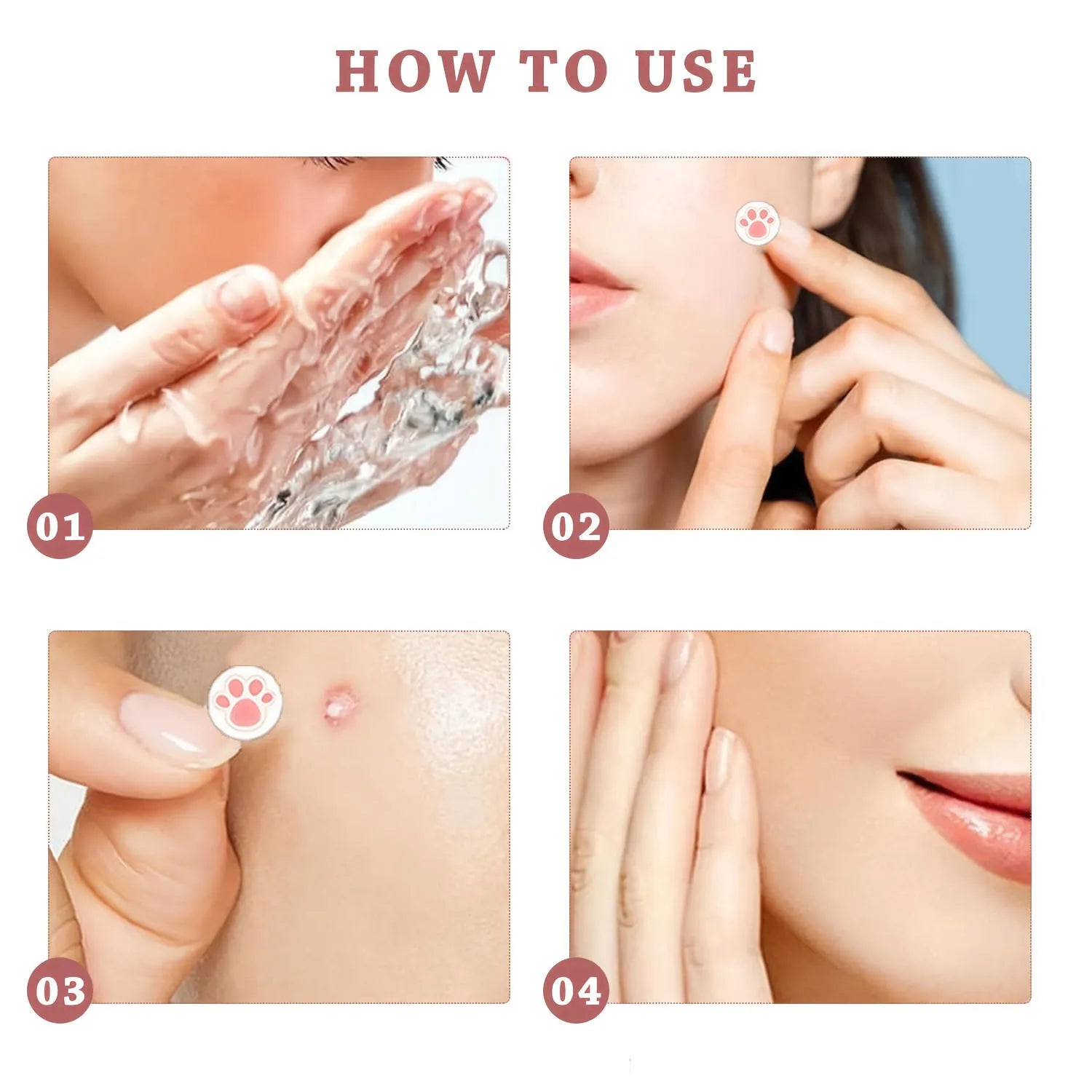 HOW TO USE

01

02

03

04